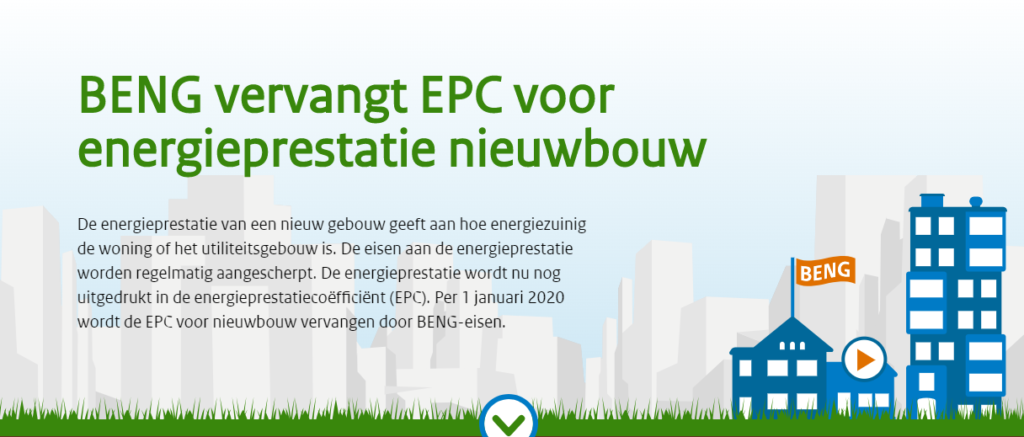 BENG vervangt EPC voor energieprestatie nieuwbouw

De energieprestatie van een nieuw gebouw geeft aan hoe energiezuinig de woning of het utiliteitsgebouw is. De eisen aan de energieprestatie worden regelmatig aangescherpt. De energieprestatie wordt nu nog uitgedrukt in de energieprestatiecoëfficiënt (EPC). Per 1 januari 2020 wordt de EPC voor nieuwbouw vervangen door BENG-eisen.

BENG