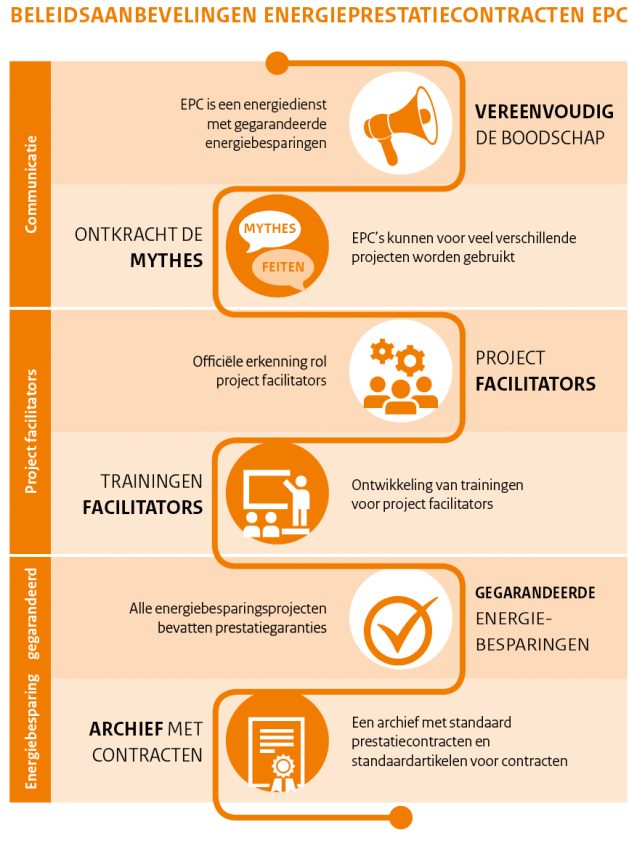 BELEIDSAANBEVELINGEN ENERGIEPRESTATIECONTRACTEN EPC

Communicatie

EPC is een energiedienst met gegarandeerde energiebesparingen

VEREENVOUDIG DE BOODSCHAP

ONTKRACHT DE MYTHES

MYTHES

FEITEN

EPC's kunnen voor veel verschillende projecten worden gebruikt

Project facilitators

Officiële erkenning rol project facilitators

PROJECT FACILITATORS

TRAININGEN FACILITATORS

Ontwikkeling van trainingen voor project facilitators

Energiebesparing gegarandeerd

Alle energiebesparingsprojecten bevatten prestatiegaranties

GEGARANDEERDE ENERGIE-BESPARINGEN

ARCHIEF MET CONTRACTEN

Een archief met standaard prestatiecontracten en standaardartikelen voor contracten